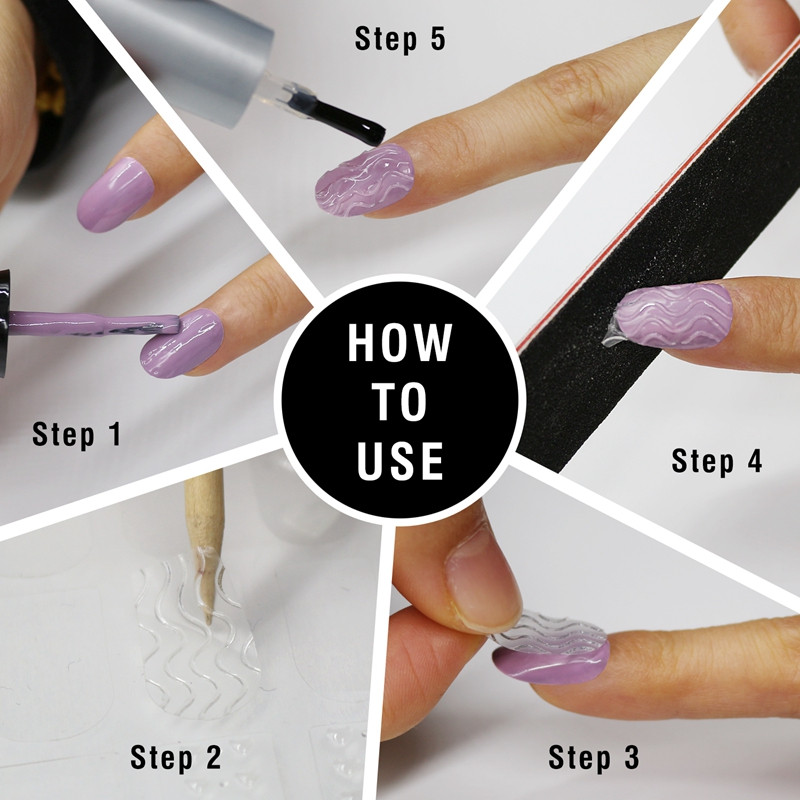 Step 5

HOW TO USE

Step 1

Step 4

Step 2

Step 3